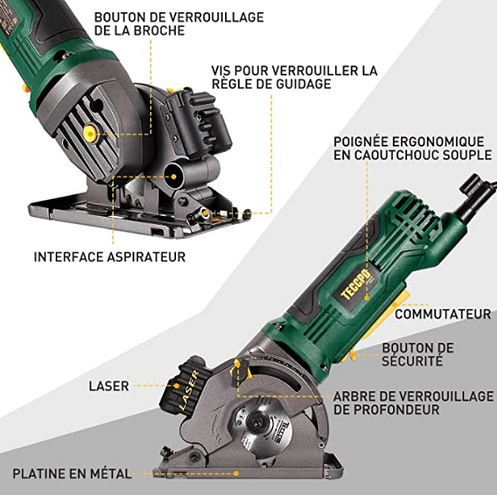 BOUTON DE VERROUILLAGE DE LA BROCHE

VIS POUR VERROUILLER LA RÈGLE DE GUIDAGE

POIGNÉE ERGONOMIQUE EN CAOUTCHOUC SOUPLE

INTERFACE ASPIRATEUR

TECCPO

COMMUTATEUR

BOUTON DE SÉCURITÉ

LASER

LASER

ARBRE DE VERROUILLAGE DE PROFONDEUR

TECCPO

PLATINE EN MÉTAL